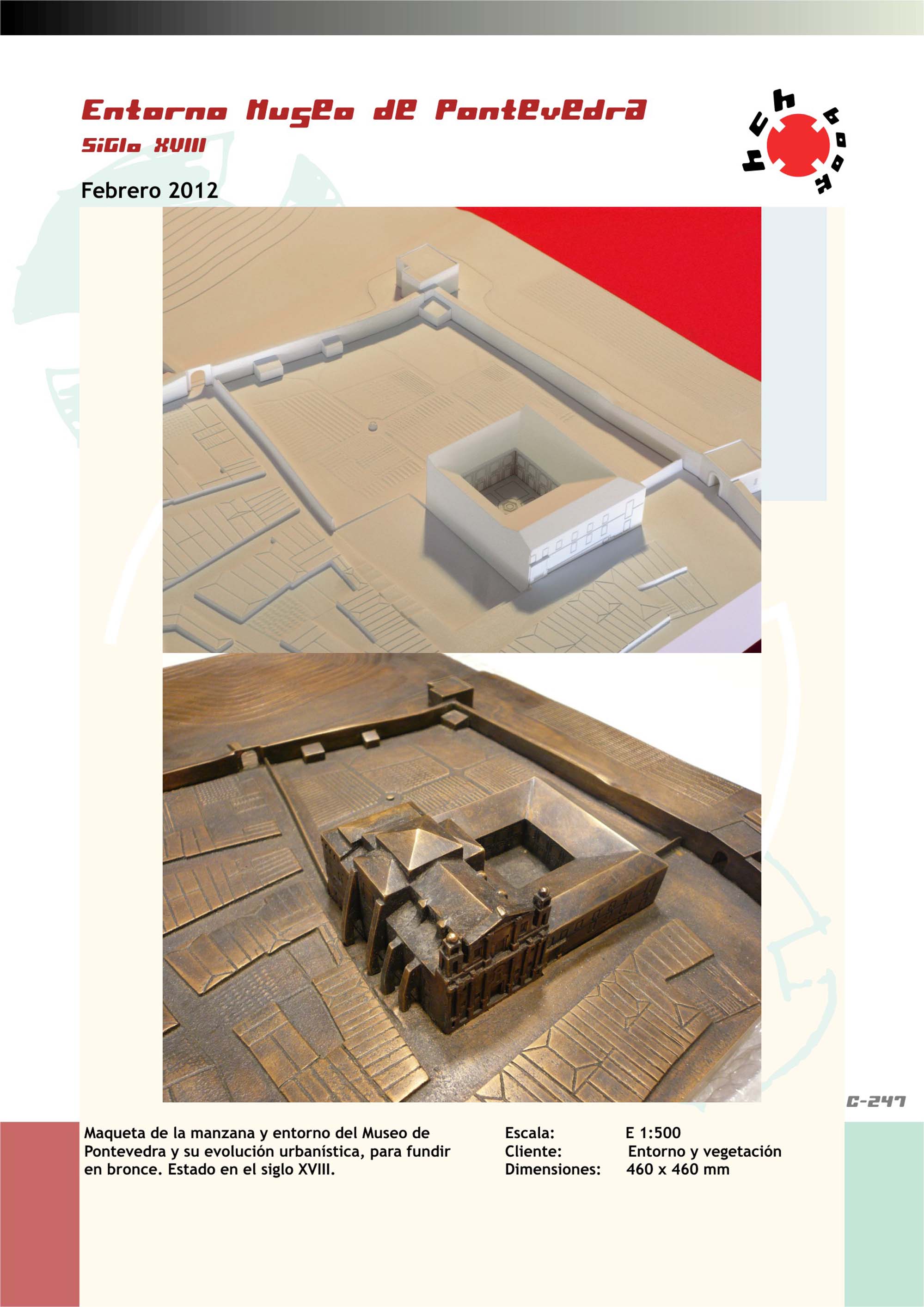 Entorno Museo de Pontevedra
Siglo XVIII

Febrero 2012

C-247

Maqueta de la manzana y entorno del Museo de Pontevedra y su evolución urbanística, para fundir en bronce. Estado en el siglo XVIII.

Escala: E 1:500
Cliente: Entorno y vegetación
Dimensiones: 460 x 460 mm